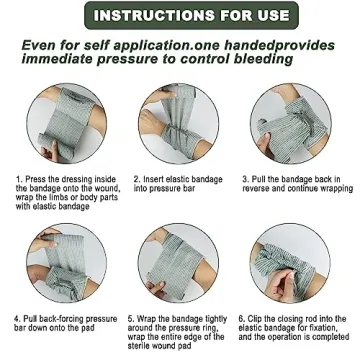 INSTRUCTIONS FOR USE

Even for self application.one handedprovides immediate pressure to control bleeding

1. Press the dressing inside the bandage onto the wound, wrap the limbs or body parts with elastic bandage

2. Insert elastic bandage into pressure bar

3. Pull the bandage back in reverse and continue wrapping

4. Pull back-forcing pressure bar down onto the pad

5. Wrap the bandage tightly around the pressure ring, wrap the entire edge of the sterile wound pad

6. Clip the closing rod into the elastic bandage for fixation, and the operation is completed