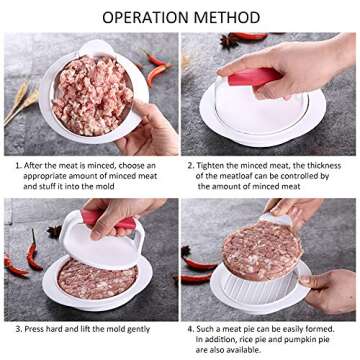 OPERATION METHOD

1. After the meat is minced, choose an appropriate amount of minced meat and stuff it into the mold

2. Tighten the minced meat, the thickness of the meatloaf can be controlled by the amount of minced meat

3. Press hard and lift the mold gently

4. Such a meat pie can be easily formed. In addition, rice pie and pumpkin pie are also available.