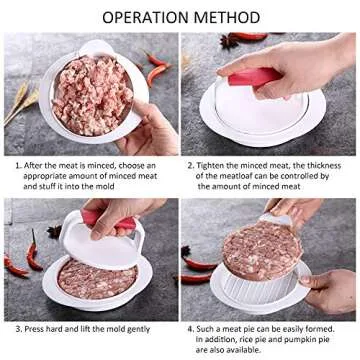 OPERATION METHOD

1. After the meat is minced, choose an appropriate amount of minced meat and stuff it into the mold

2. Tighten the minced meat, the thickness of the meatloaf can be controlled by the amount of minced meat

3. Press hard and lift the mold gently

4. Such a meat pie can be easily formed. In addition, rice pie and pumpkin pie are also available.