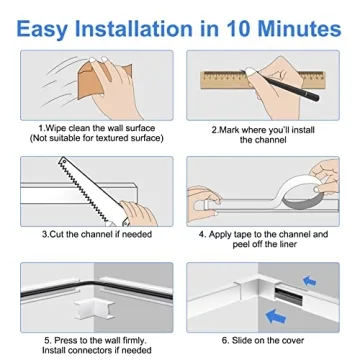 Easy Installation in 10 Minutes

1.Wipe clean the wall surface
(Not suitable for textured surface)

2.Mark where you'll install the channel

3.Cut the channel if needed

4. Apply tape to the channel and peel off the liner

5. Press to the wall firmly.
Install connectors if needed

6. Slide on the cover