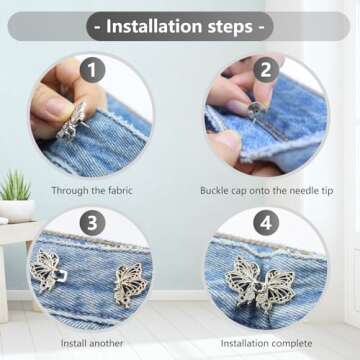 - Installation steps -

1

Through the fabric

2

Buckle cap onto the needle tip

3

Install another

4

Installation complete