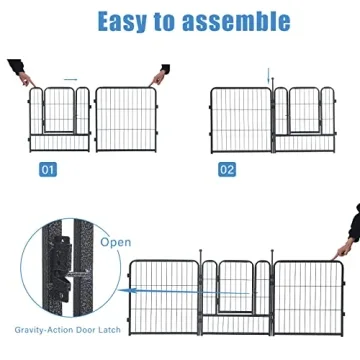 Easy to assemble

01

02

Open

Gravity-Action Door Latch