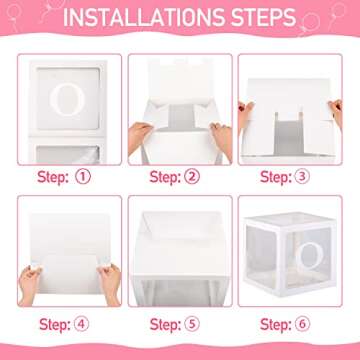 INSTALLATIONS STEPS

O

Step: ①

Step: ②

Step: ③

Step: ④

Step: ⑤

O

Step: ⑥