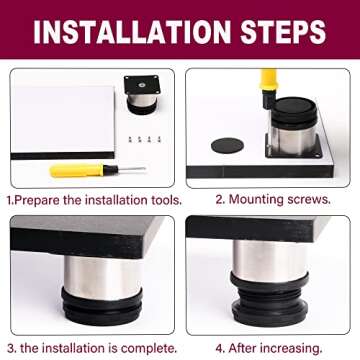 INSTALLATION STEPS

1.Prepare the installation tools.

2. Mounting screws.

3. the installation is complete.

4. After increasing.