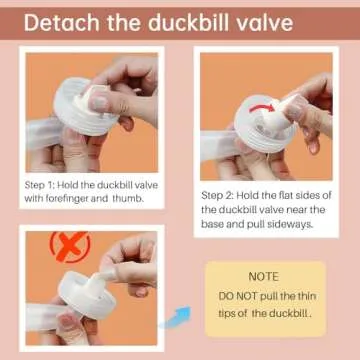 Detach the duckbill valve

Step 1: Hold the duckbill valve with forefinger and thumb.

Step 2: Hold the flat sides of the duckbill valve near the base and pull sideways.

NOTE
DO NOT pull the thin tips of the duckbill .