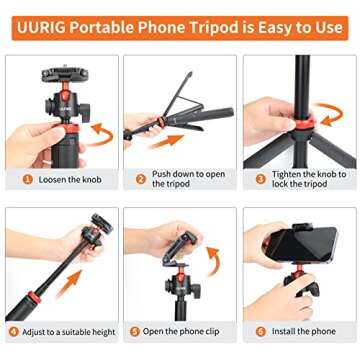 UURIG Portable Phone Tripod is Easy to Use

1 Loosen the knob

2 Push down to open the tripod

3 Tighten the knob to lock the tripod

4 Adjust to a suitable height

5 Open the phone clip

6 Install the phone