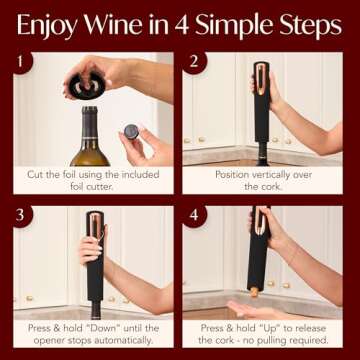 Enjoy Wine in 4 Simple Steps

1

Cut the foil using the included foil cutter.

2

Position vertically over the cork.

3

Press & hold "Down" until the opener stops automatically.

4

Press & hold "Up" to release the cork - no pulling required.