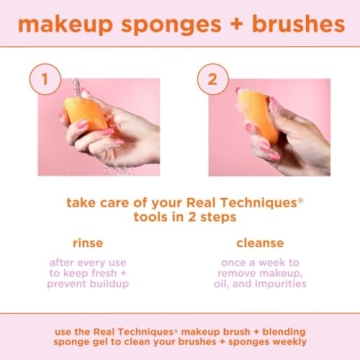 makeup sponges + brushes

1

2

take care of your Real Techniques® tools in 2 steps

rinse

after every use to keep fresh + prevent buildup

cleanse

once a week to remove makeup, oil, and impurities

use the Real Techniques® makeup brush + blending sponge gel to clean your brushes + sponges weekly