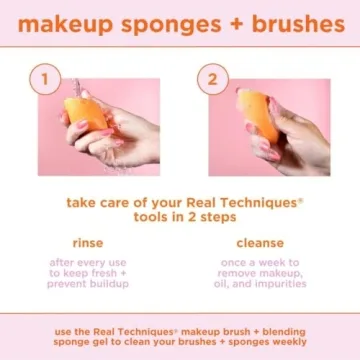 makeup sponges + brushes

1

2

take care of your Real Techniques® tools in 2 steps

rinse

after every use to keep fresh + prevent buildup

cleanse

once a week to remove makeup, oil, and impurities

use the Real Techniques® makeup brush + blending sponge gel to clean your brushes + sponges weekly