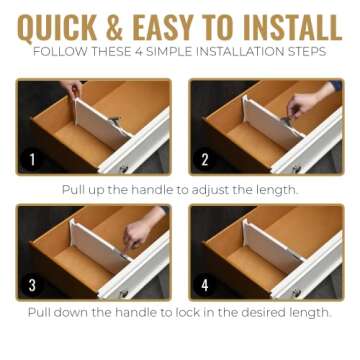 QUICK & EASY TO INSTALL
FOLLOW THESE 4 SIMPLE INSTALLATION STEPS

1

2

Pull up the handle to adjust the length.

3

4

Pull down the handle to lock in the desired length.