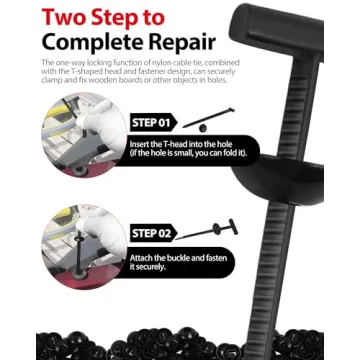 Two Step to
Complete Repair

The one-way locking function of nylon cable tie, combined with the T-shaped head and fastener design, can securely clamp and fix wooden boards or other objects in holes.

STEP 01

Insert the T-head into the hole (if the hole is small, you can fold it).

STEP 02

Attach the buckle and fasten it securely.