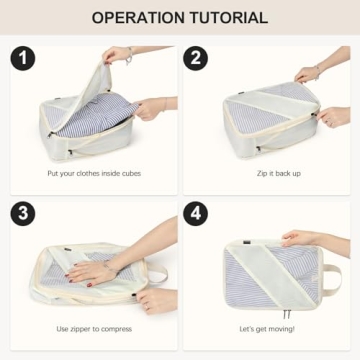 OPERATION TUTORIAL

1

Put your clothes inside cubes

2

Zip it back up

3

Use zipper to compress

4

Let's get moving!