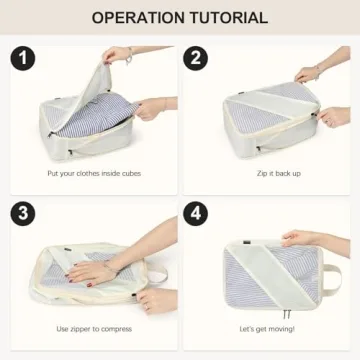 OPERATION TUTORIAL

1

Put your clothes inside cubes

2

Zip it back up

3

Use zipper to compress

4

Let's get moving!