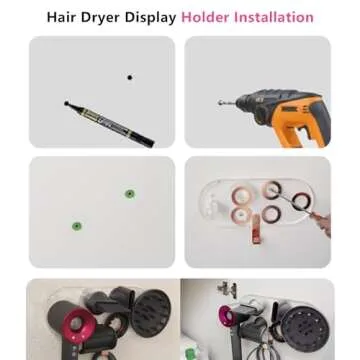 Hair Dryer Display Holder Installation