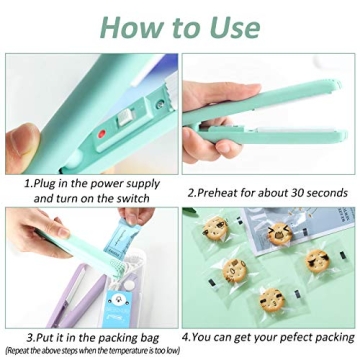 How to Use

1.Plug in the power supply and turn on the switch

2.Preheat for about 30 seconds

3.Put it in the packing bag
(Repeat the above steps when the temperature is too low)

4.You can get your pefect packing