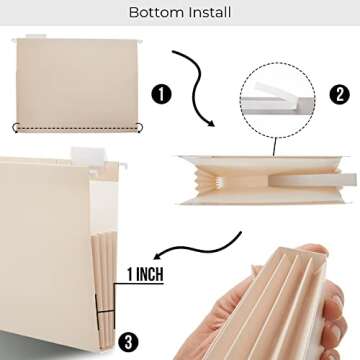 Bottom Install

1

2

1 INCH

3