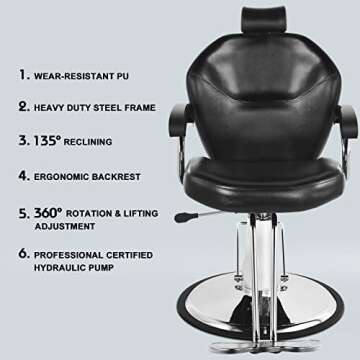 1. WEAR-RESISTANT PU

2. HEAVY DUTY STEEL FRAME

3. 135° RECLINING

4. ERGONOMIC BACKREST

5. 360° ROTATION & LIFTING ADJUSTMENT

6. PROFESSIONAL CERTIFIED HYDRAULIC PUMP