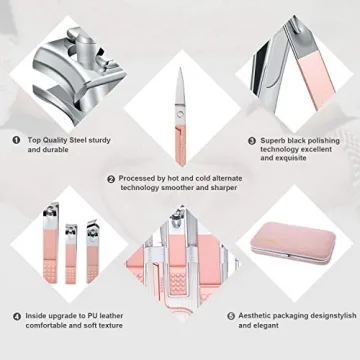 ❶ Top Quality Steel sturdy and durable

❷ Processed by hot and cold alternate technology smoother and sharper

❸ Superb black polishing technology excellent and exquisite

❹ Inside upgrade to PU leather comfortable and soft texture

❺ Aesthetic packaging designstylish and elegant