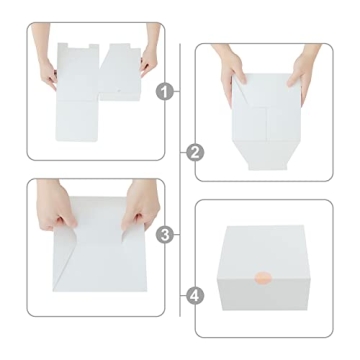 1
2
3
4