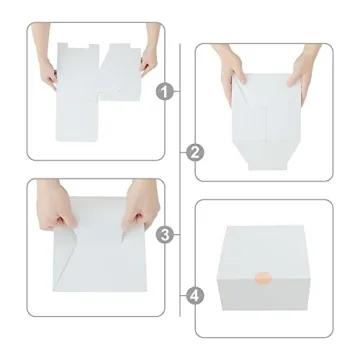 1
2
3
4