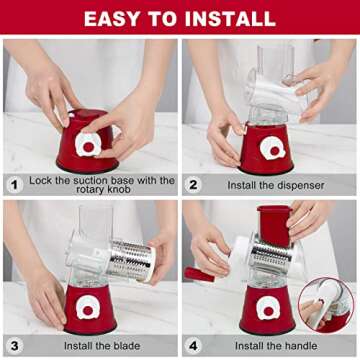 EASY TO INSTALL

1 Lock the suction base with the rotary knob

2 Install the dispenser

3 Install the blade

4 Install the handle