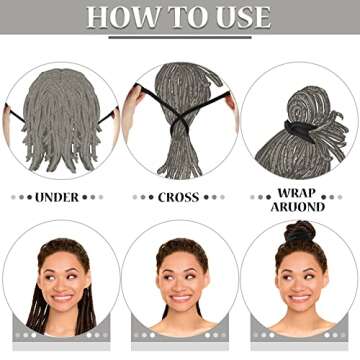 HOW TO USE

UNDER

CROSS

WRAP ARUOND