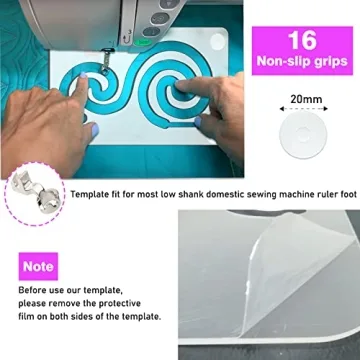 16
Non-slip grips

20mm

Template fit for most low shank domestic sewing machine ruler foot

Note

Before use our template,
please remove the protective
film on both sides of the template.