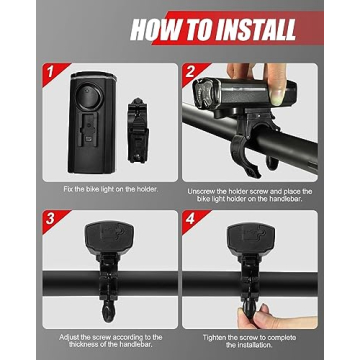 HOW TO INSTALL

1

Fix the bike light on the holder.

2

Unscrew the holder screw and place the bike light holder on the handlebar.

3

Adjust the screw according to the thickness of the handlebar.

4

Tighten the screw to complete the installation.