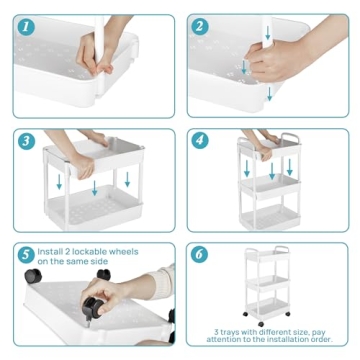 1

2

3

4

5 Install 2 lockable wheels on the same side

6

3 trays with different size, pay attention to the installation order.