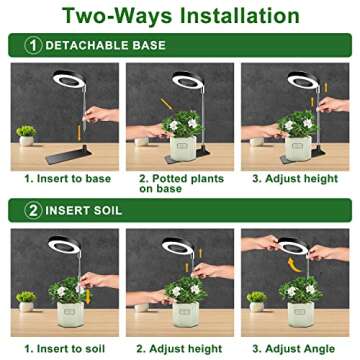 Two-Ways Installation

1 DETACHABLE BASE

1. Insert to base

2. Potted plants on base

3. Adjust height

2 INSERT SOIL

1. Insert to soil

2. Adjust height

3. Adjust Angle