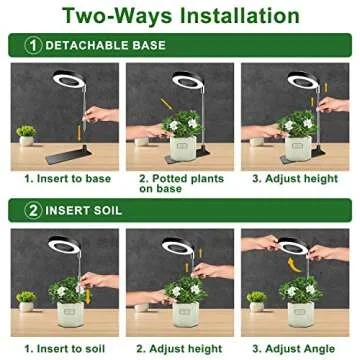 Two-Ways Installation

1 DETACHABLE BASE

1. Insert to base

2. Potted plants on base

3. Adjust height

2 INSERT SOIL

1. Insert to soil

2. Adjust height

3. Adjust Angle