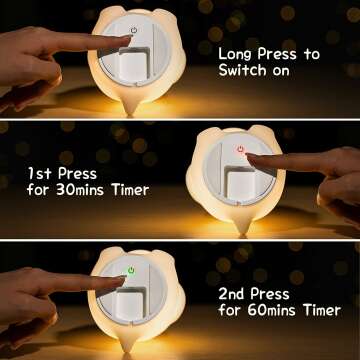 Long Press to Switch on

1st Press for 30mins Timer

2nd Press for 60mins Timer