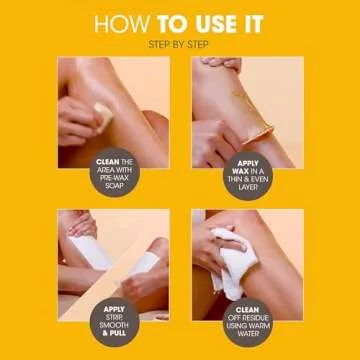 HOW TO USE IT

STEP BY STEP

CLEAN THE AREA WITH PRE-WAX SOAP

APPLY WAX IN A THIN & EVEN LAYER

APPLY STRIP, SMOOTH & PULL

CLEAN OFF RESIDUE USING WARM WATER