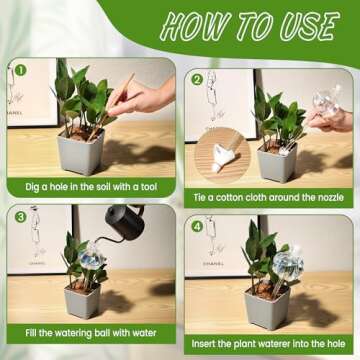 HOW TO USE

1
CHANEL
Dig a hole in the soil with a tool

2
Tie a cotton cloth around the nozzle

3
CHANEL
Fill the watering ball with water

4
CHANEL
Insert the plant waterer into the hole