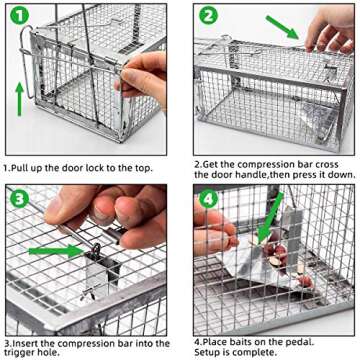 1

1.Pull up the door lock to the top.

2

2.Get the compression bar cross the door handle,then press it down.

3

3.Insert the compression bar into the trigger hole.

4

4.Place baits on the pedal. Setup is complete.