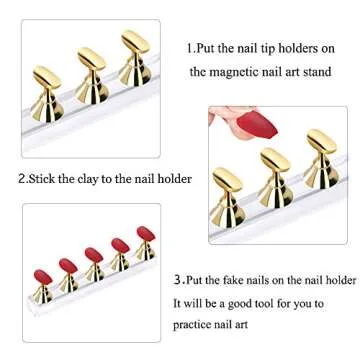 1.Put the nail tip holders on the magnetic nail art stand

2.Stick the clay to the nail holder

3.Put the fake nails on the nail holder
It will be a good tool for you to practice nail art