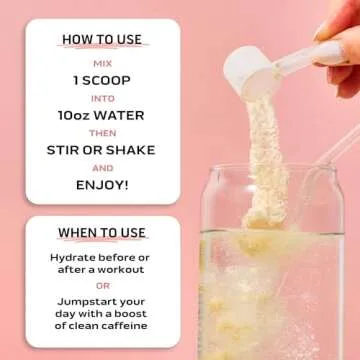 HOW TO USE

MIX

1 SCOOP

INTO

10oz WATER

THEN

STIR OR SHAKE

AND

ENJOY!

WHEN TO USE

Hydrate before or after a workout

OR

Jumpstart your day with a boost of clean caffeine