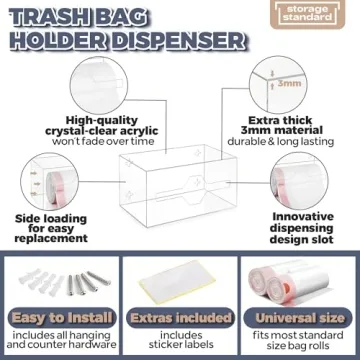 TRASH BAG HOLDER DISPENSER

storage standard

High-quality crystal-clear acrylic
won't fade over time

3mm

Extra thick 3mm material
durable & long lasting

Side loading for easy replacement

Innovative dispensing design slot

Easy to Install
includes all hanging and counter hardware

Extras included
includes sticker labels

Universal size
fits most standard size bag rolls