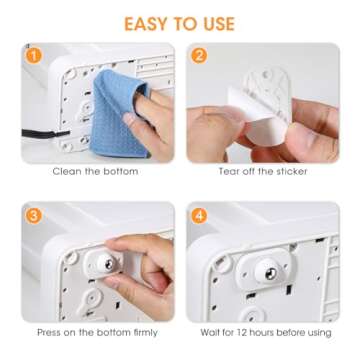 EASY TO USE

1

Clean the bottom

2

Tear off the sticker

3

Press on the bottom firmly

4

Wait for 12 hours before using