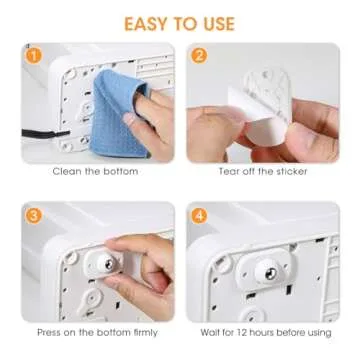 EASY TO USE

1

Clean the bottom

2

Tear off the sticker

3

Press on the bottom firmly

4

Wait for 12 hours before using