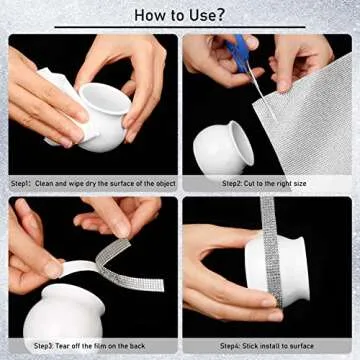 How to Use?

Step1: Clean and wipe dry the surface of the object

Step2: Cut to the right size

Step3: Tear off the film on the back

Step4: Stick install to surface