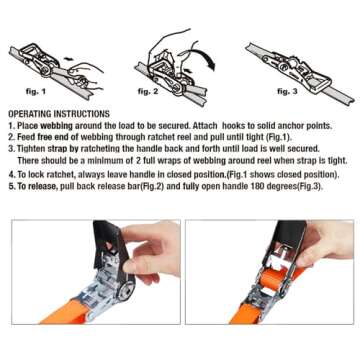 fig. 1

fig. 2

fig. 3

OPERATING INSTRUCTIONS
1. Place webbing around the load to be secured. Attach hooks to solid anchor points.
2. Feed free end of webbing through ratchet reel and pull until tight (Fig.1).
3. Tighten strap by ratcheting the handle back and forth until load is well secured. There should be a minimum of 2 full wraps of webbing around reel when strap is tight.
4. To lock ratchet, always leave handle in closed position.(Fig.1 shows closed position).
5. To release, pull back release bar(Fig.2) and fully open handle 180 degrees(Fig.3).