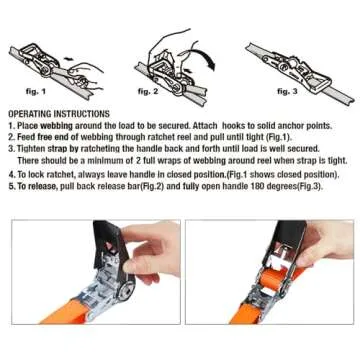 fig. 1

fig. 2

fig. 3

OPERATING INSTRUCTIONS
1. Place webbing around the load to be secured. Attach hooks to solid anchor points.
2. Feed free end of webbing through ratchet reel and pull until tight (Fig.1).
3. Tighten strap by ratcheting the handle back and forth until load is well secured. There should be a minimum of 2 full wraps of webbing around reel when strap is tight.
4. To lock ratchet, always leave handle in closed position.(Fig.1 shows closed position).
5. To release, pull back release bar(Fig.2) and fully open handle 180 degrees(Fig.3).