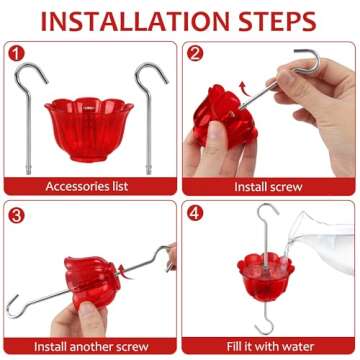 INSTALLATION STEPS

1

Accessories list

2

Install screw

3

Install another screw

4

Fill it with water