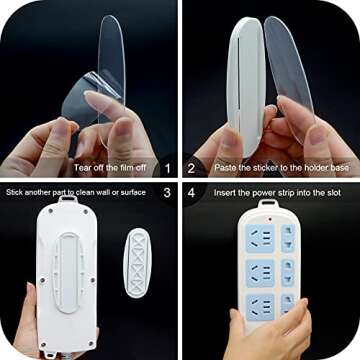 Tear off the film off 1

2 Paste the sticker to the holder base

Stick another part to clean wall or surface 3

4 Insert the power strip into the slot