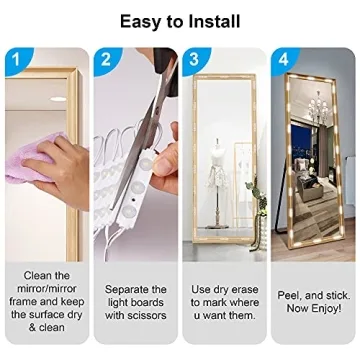 Easy to Install

1

Clean the mirror/mirror frame and keep the surface dry & clean

2

Separate the light boards with scissors

3

Use dry erase to mark where u want them.

4

Peel, and stick. Now Enjoy!