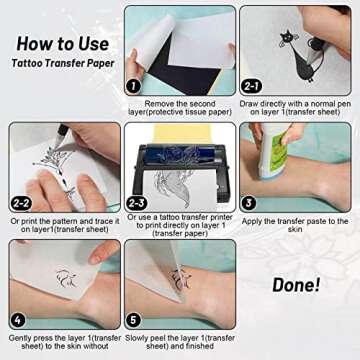 How to Use
Tattoo Transfer Paper

1
Remove the second layer(protective tissue paper)

2-1
Draw directly with a normal pen on layer 1(transfer sheet)

2-2
Or print the pattern and trace it on layer1(transfer sheet)

2-3
Or use a tattoo transfer printer to print directly on layer 1 (transfer paper)

3
Apply the transfer paste to the skin

4
Gently press the layer 1(transfer sheet) to the skin without

5
Slowly peel the layer 1(transfer sheet) and finished

Done!