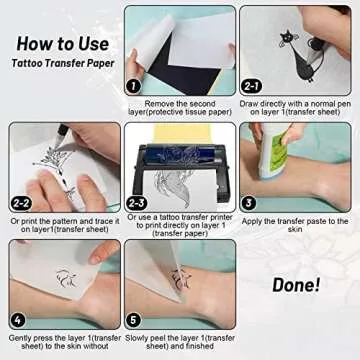 How to Use
Tattoo Transfer Paper

1
Remove the second layer(protective tissue paper)

2-1
Draw directly with a normal pen on layer 1(transfer sheet)

2-2
Or print the pattern and trace it on layer1(transfer sheet)

2-3
Or use a tattoo transfer printer to print directly on layer 1 (transfer paper)

3
Apply the transfer paste to the skin

4
Gently press the layer 1(transfer sheet) to the skin without

5
Slowly peel the layer 1(transfer sheet) and finished

Done!