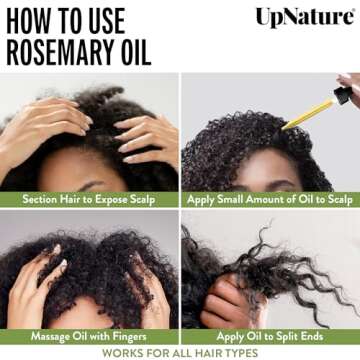 HOW TO USE ROSEMARY OIL

UpNature®

Section Hair to Expose Scalp

Apply Small Amount of Oil to Scalp

Massage Oil with Fingers

Apply Oil to Split Ends

WORKS FOR ALL HAIR TYPES