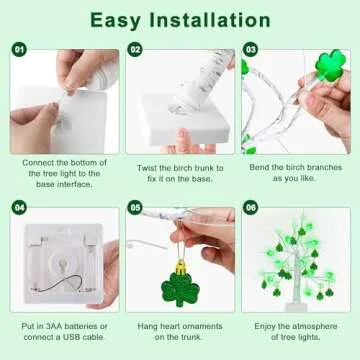 Easy Installation

01

Connect the bottom of the tree light to the base interface.

02

Twist the birch trunk to fix it on the base.

03

Bend the birch branches as you like.

04

Put in 3AA batteries or connect a USB cable.

05

Hang heart ornaments on the trunk.

06

Enjoy the atmosphere of tree lights.